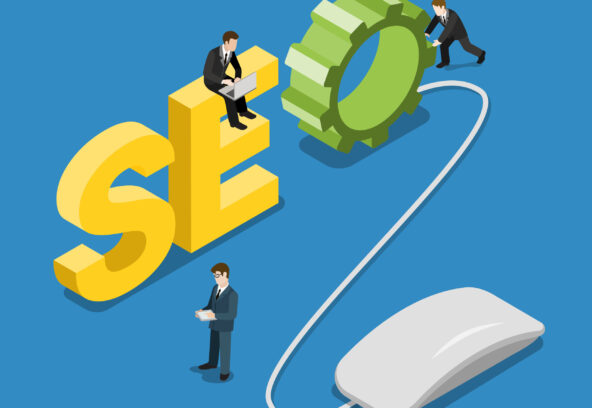 SE